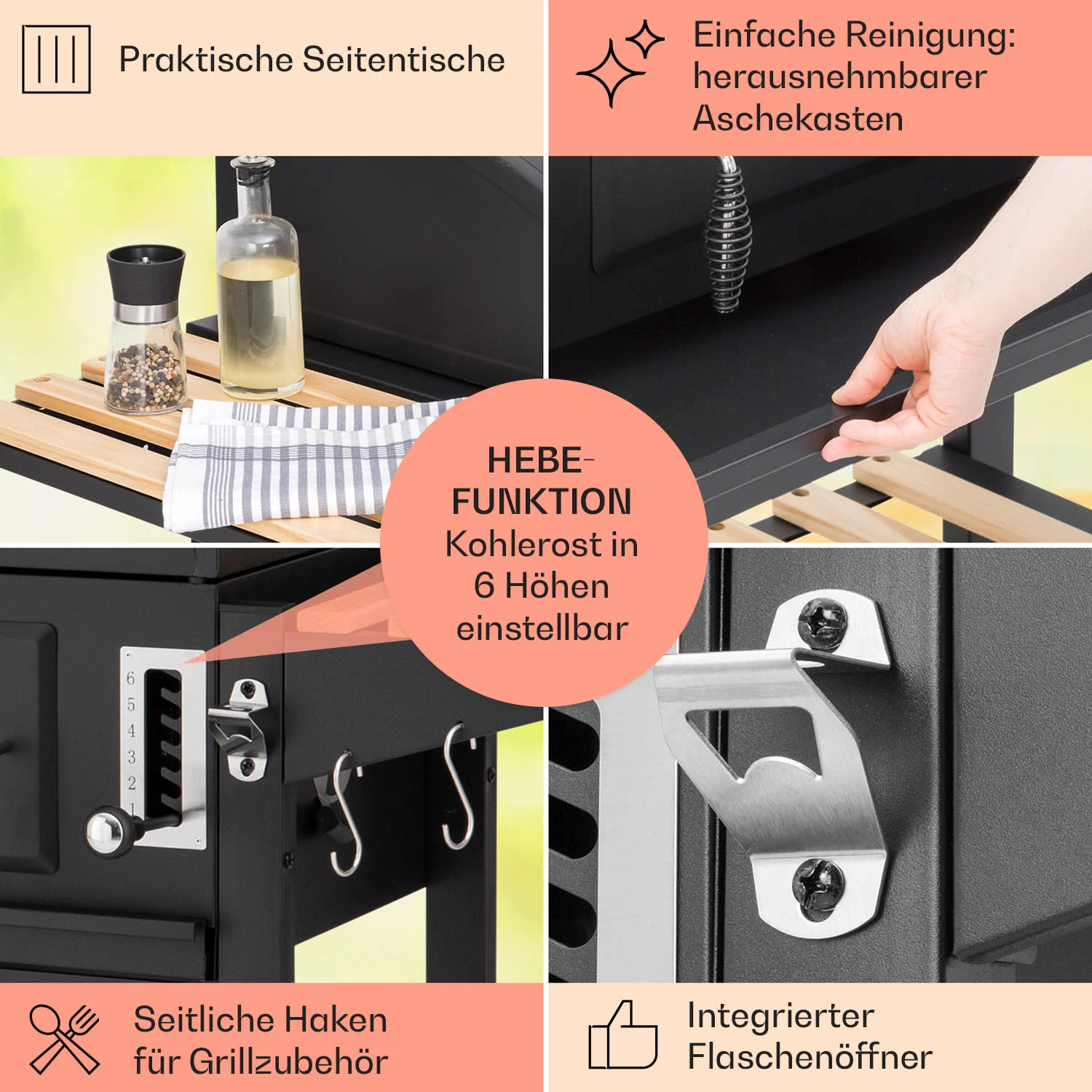 Praktische Seitentische

Einfache Reinigung: herausnehmbarer Aschekasten

HEBE-FUNKTION
Kohlerost in 6 Höhen einstellbar

6
5
4
3
2
1

Seitliche Haken für Grillzubehör

Integrierter Flaschenöffner